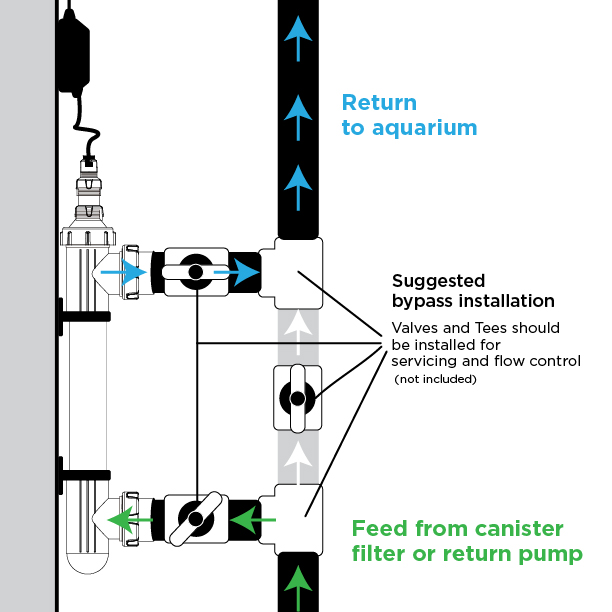 Return to aquarium

Suggested bypass installation

Valves and Tees should be installed for servicing and flow control (not included)

Feed from canister filter or return pump